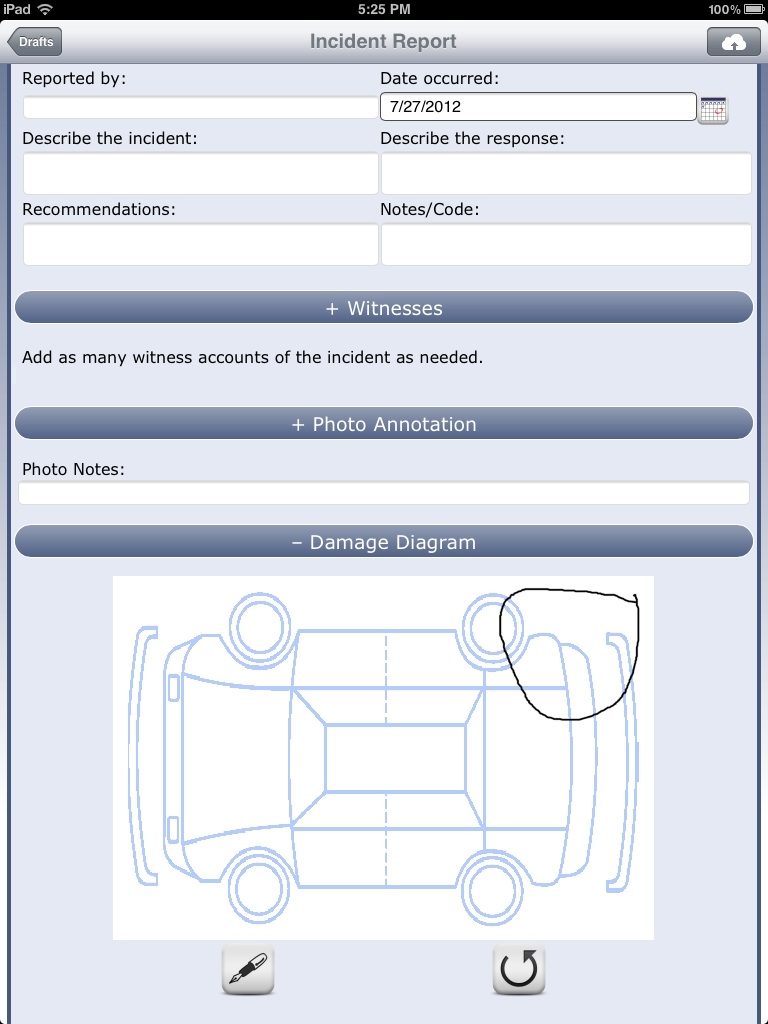 iPad
5:25 PM
100%

Drafts
Incident Report

Reported by:
Date occurred:
7/27/2012

Describe the incident:
Describe the response:

Recommendations:
Notes/Code:

+ Witnesses

Add as many witness accounts of the incident as needed.

+ Photo Annotation

Photo Notes:

– Damage Diagram